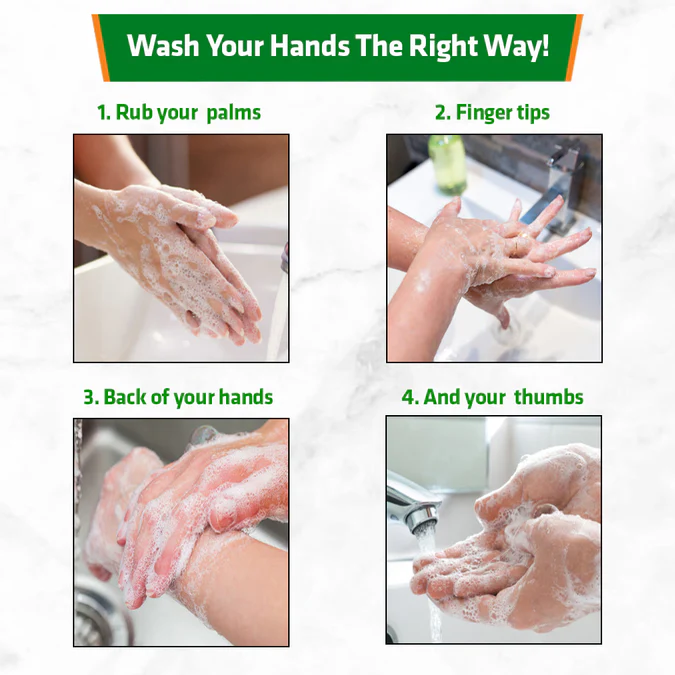 Wash Your Hands The Right Way!

1. Rub your palms

2. Finger tips

3. Back of your hands

4. And your thumbs